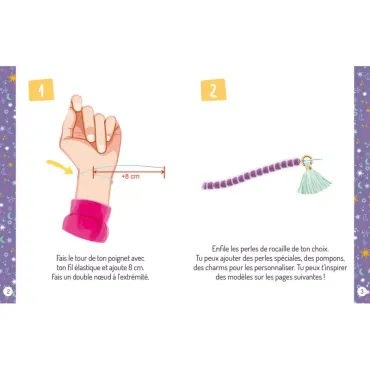 1

+8 cm

Fais le tour de ton poignet avec ton fil élastique et ajoute 8 cm. Fais un double nœud à l'extrémité.

2

2

Enfile les perles de rocaille de ton choix. Tu peux ajouter des perles spéciales, des pompons, des charms pour les personnaliser. Tu peux t'inspirer des modèles sur les pages suivantes !

3