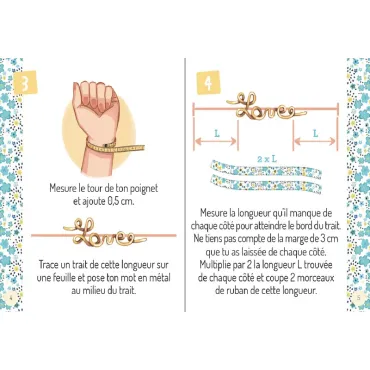 3

Mesure le tour de ton poignet et ajoute 0,5 cm.

Love

Trace un trait de cette longueur sur une feuille et pose ton mot en métal au milieu du trait.

4

4

Love

L

L

2 x L

Mesure la longueur qu'il manque de chaque côté pour atteindre le bord du trait. Ne tiens pas compte de la marge de 3 cm que tu as laissée de chaque côté. Multiplie par 2 la longueur L trouvée de chaque côté et coupe 2 morceaux de ruban de cette longueur.

5