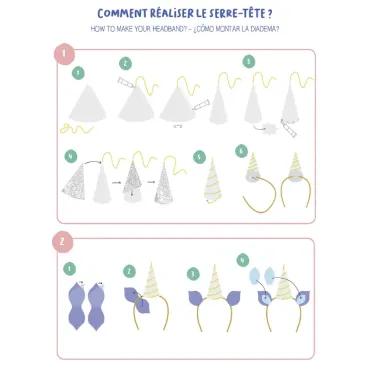 COMMENT RÉALISER LE SERRE-TÊTE ?

HOW TO MAKE YOUR HEADBAND? – ¿CÓMO MONTAR LA DIADEMA?

1

1 2 3

4 5 6

2

1 2 3 4