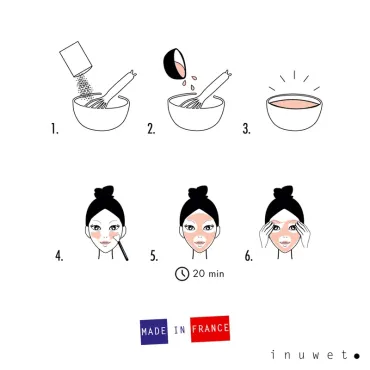 1.

2.

3.

4.

5.

20 min

6.

MADE IN FRANCE

inuwet